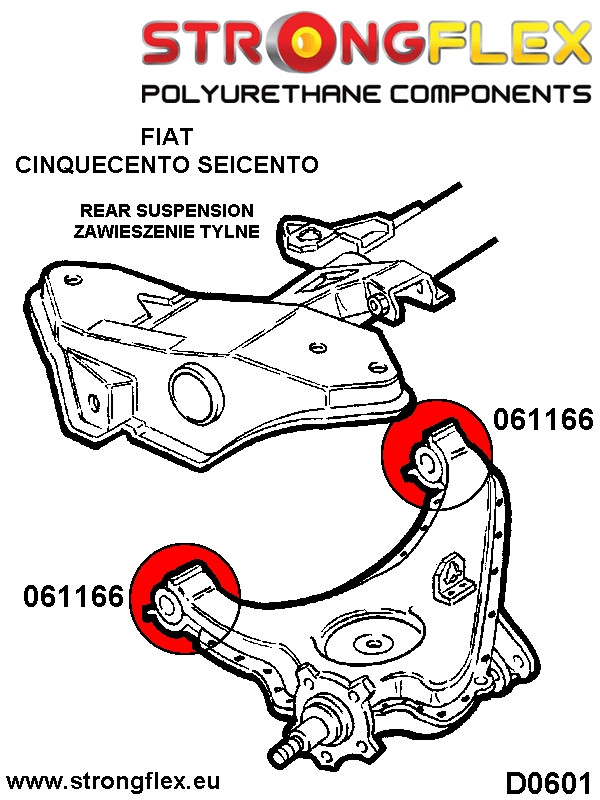 STRONGFLEX
POLYURETHANE COMPONENTS

FIAT
CINQUECENTO SEICENTO

REAR SUSPENSION
ZAWIESZENIE TYLNE

061166

061166

www.strongflex.eu

D0601