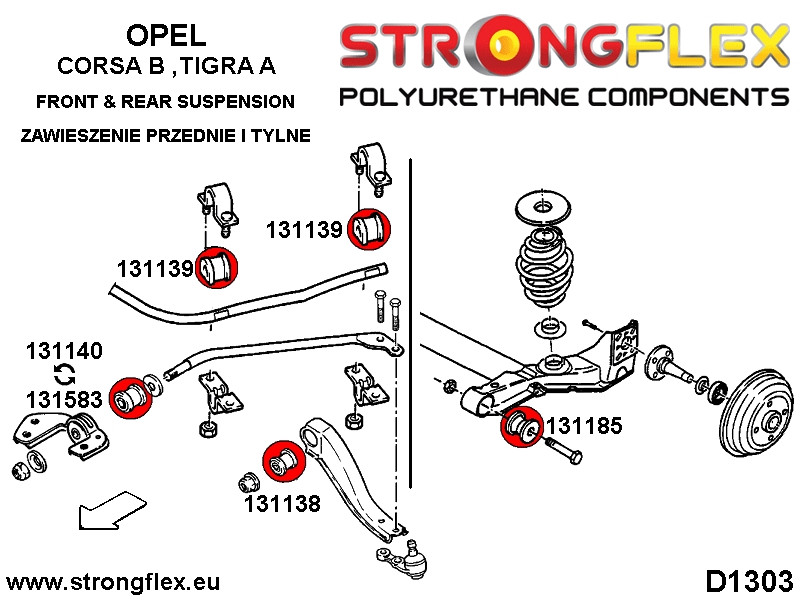 OPEL
CORSA B ,TIGRA A
FRONT & REAR SUSPENSION
ZAWIESZENIE PRZEDNIE I TYLNE

STRONGFLEX
POLYURETHANE COMPONENTS

131139
131139
131140
131583
131138
131185

www.strongflex.eu
D1303