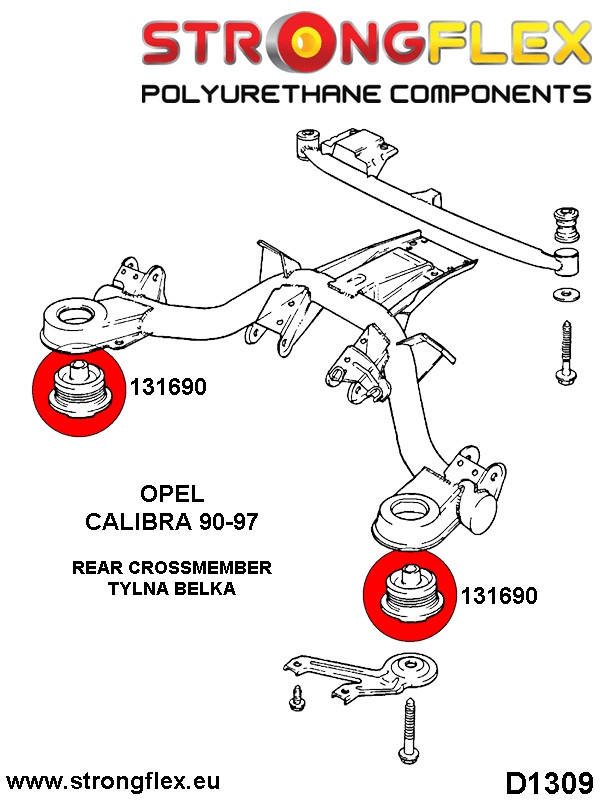 STRONGFLEX
POLYURETHANE COMPONENTS

131690

OPEL
CALIBRA 90-97

REAR CROSSMEMBER
TYLNA BELKA

131690

www.strongflex.eu

D1309