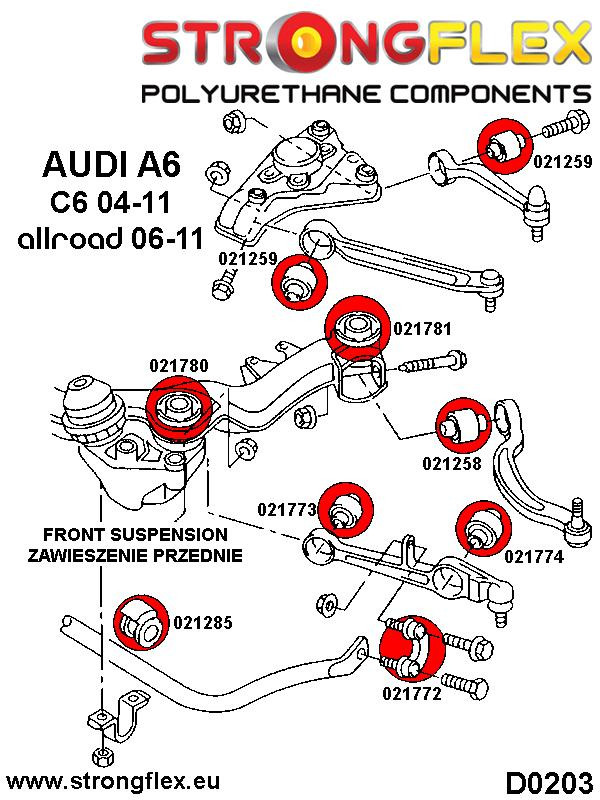 STRONGFLEX
POLYURETHANE COMPONENTS

AUDI A6
C6 04-11
allroad 06-11

021259
021259
021781
021780
021258
021773
021774
FRONT SUSPENSION
ZAWIESZENIE PRZEDNIE
021285
021772

www.strongflex.eu
D0203