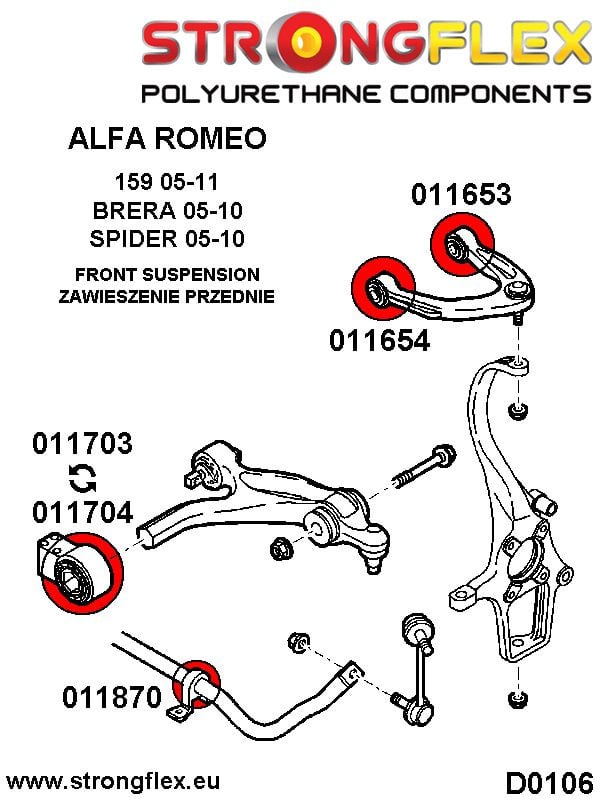 STRONGFLEX
POLYURETHANE COMPONENTS

ALFA ROMEO

159 05-11
BRERA 05-10
SPIDER 05-10

FRONT SUSPENSION
ZAWIESZENIE PRZEDNIE

011653

011654

011703

011704

011870

www.strongflex.eu

D0106