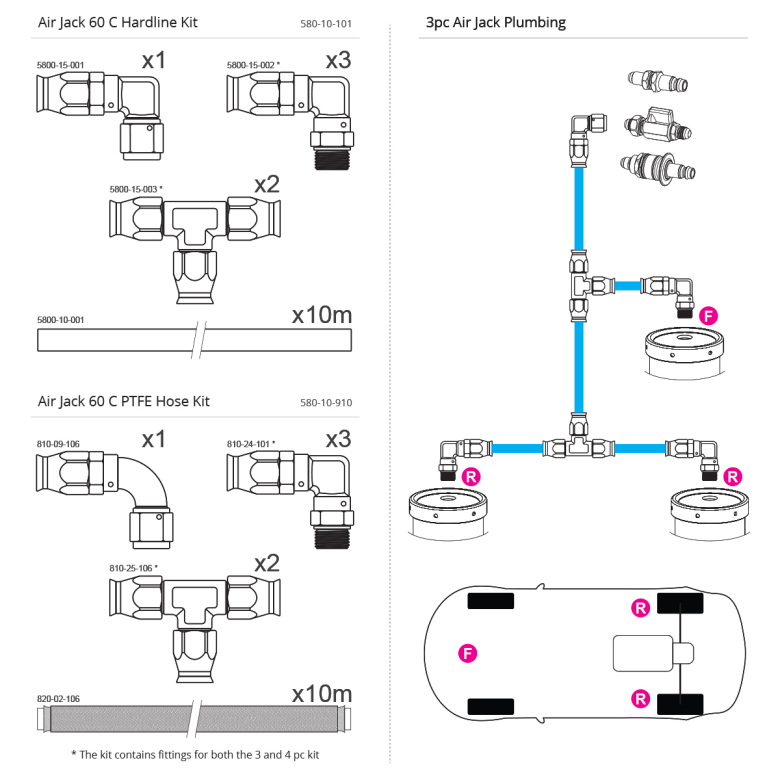 Air Jack 60 C Hardline Kit 580-10-101

5800-15-001 x1

5800-15-002 * x3

5800-15-003 * x2

5800-10-001 x10m

Air Jack 60 C PTFE Hose Kit 580-10-910

810-09-106 x1

810-24-101 * x3

810-25-106 * x2

820-02-106 x10m

* The kit contains fittings for both the 3 and 4 pc kit

3pc Air Jack Plumbing

F

R

R

R

F

R